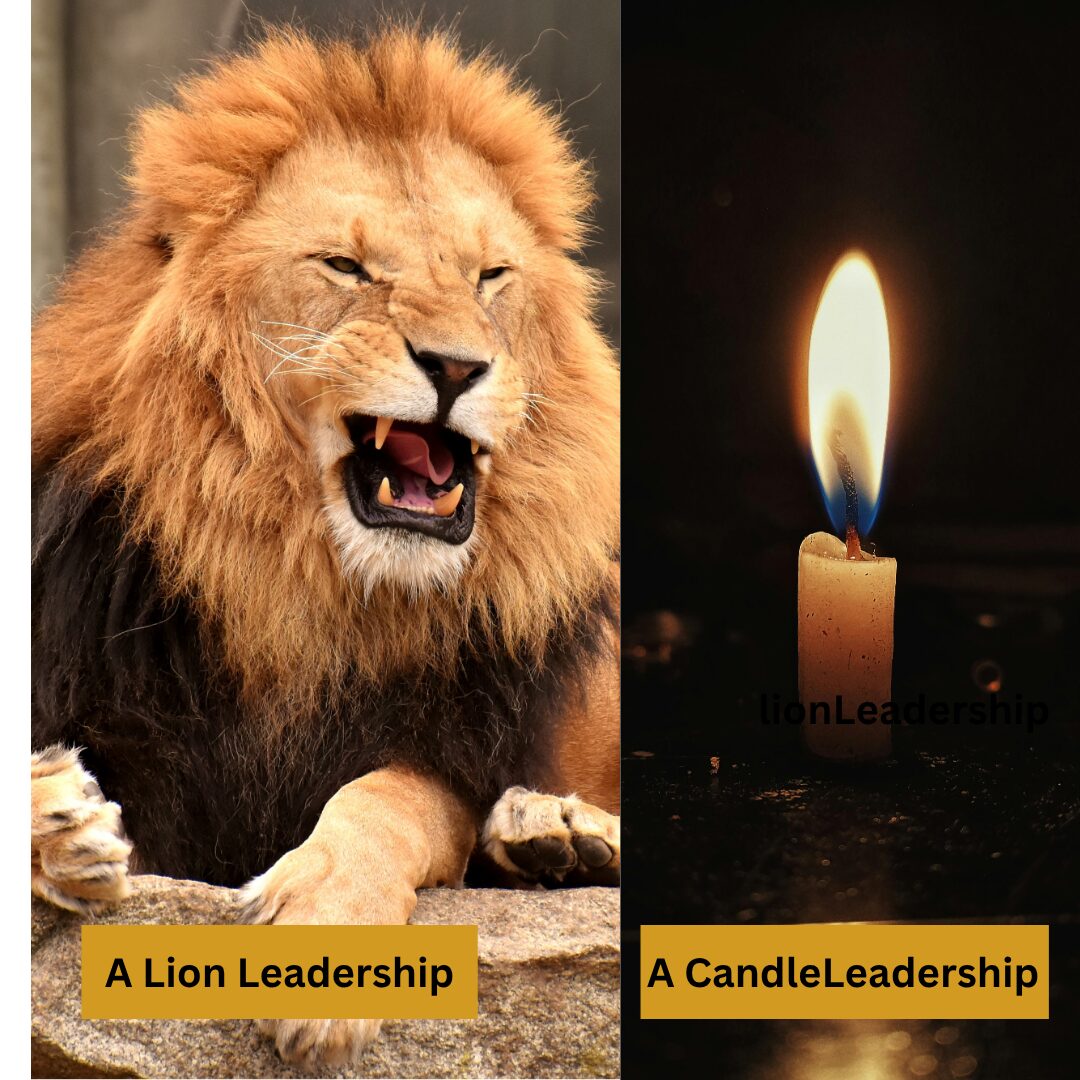 lionLeadership

A Lion Leadership

A CandleLeadership